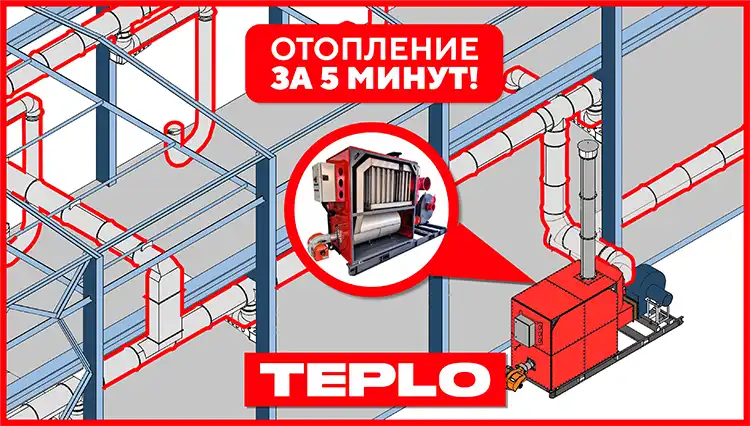 ОТОПЛЕНИЕ
ЗА 5 МИНУТ!

TEPLO